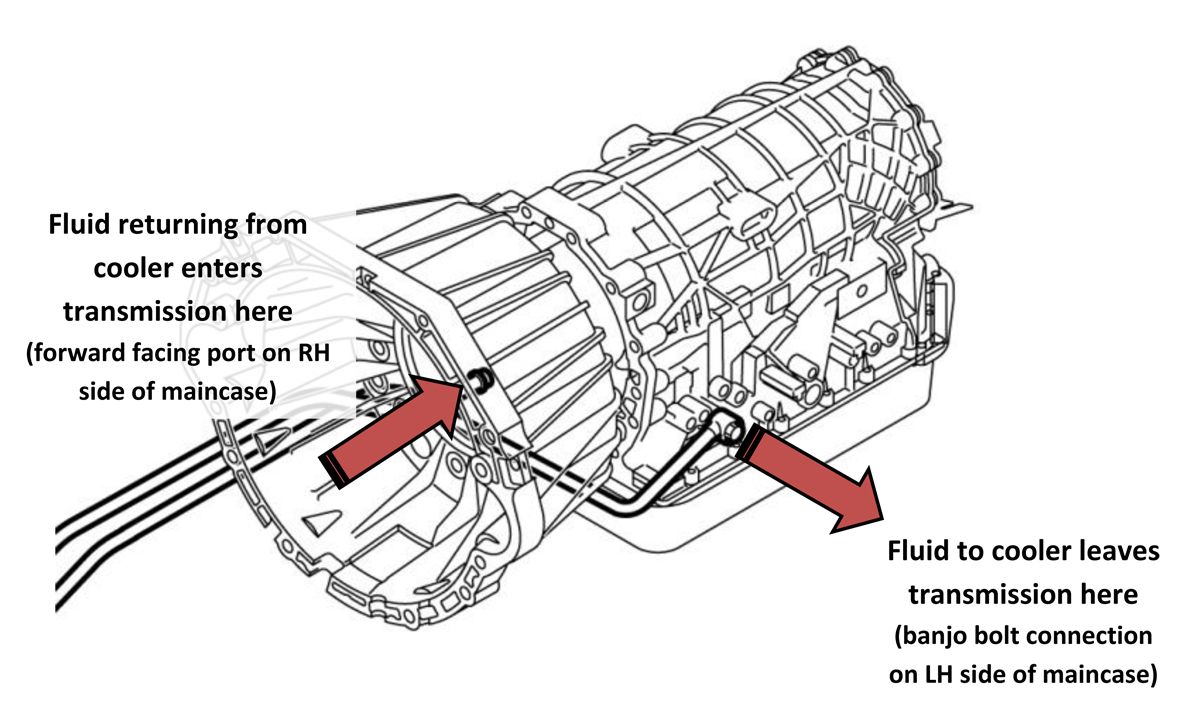 Fluid returning from cooler enters transmission here
(forward facing port on RH side of maincase)

Fluid to cooler leaves transmission here
(banjo bolt connection on LH side of maincase)